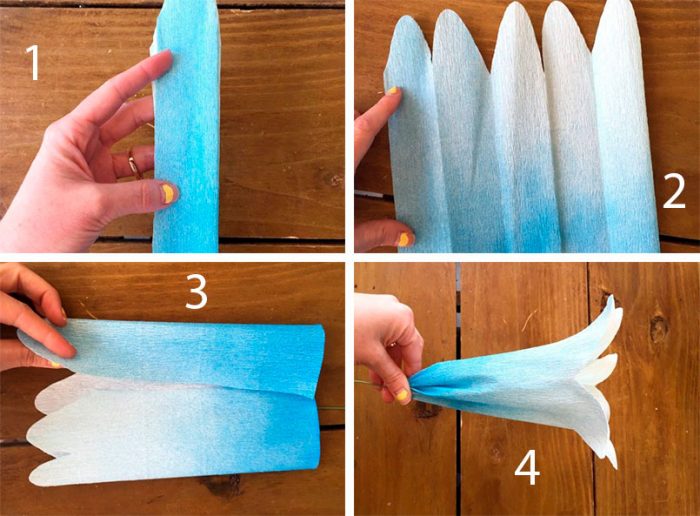 1

2

3

4