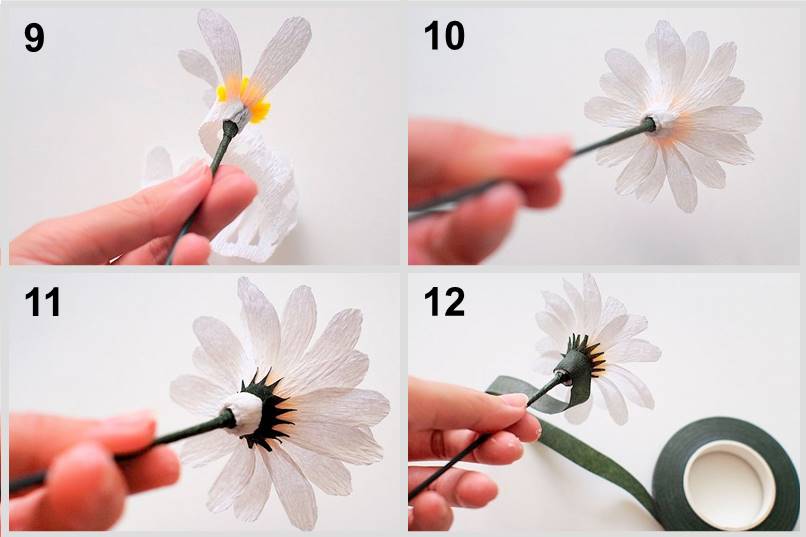 9

10

11

12